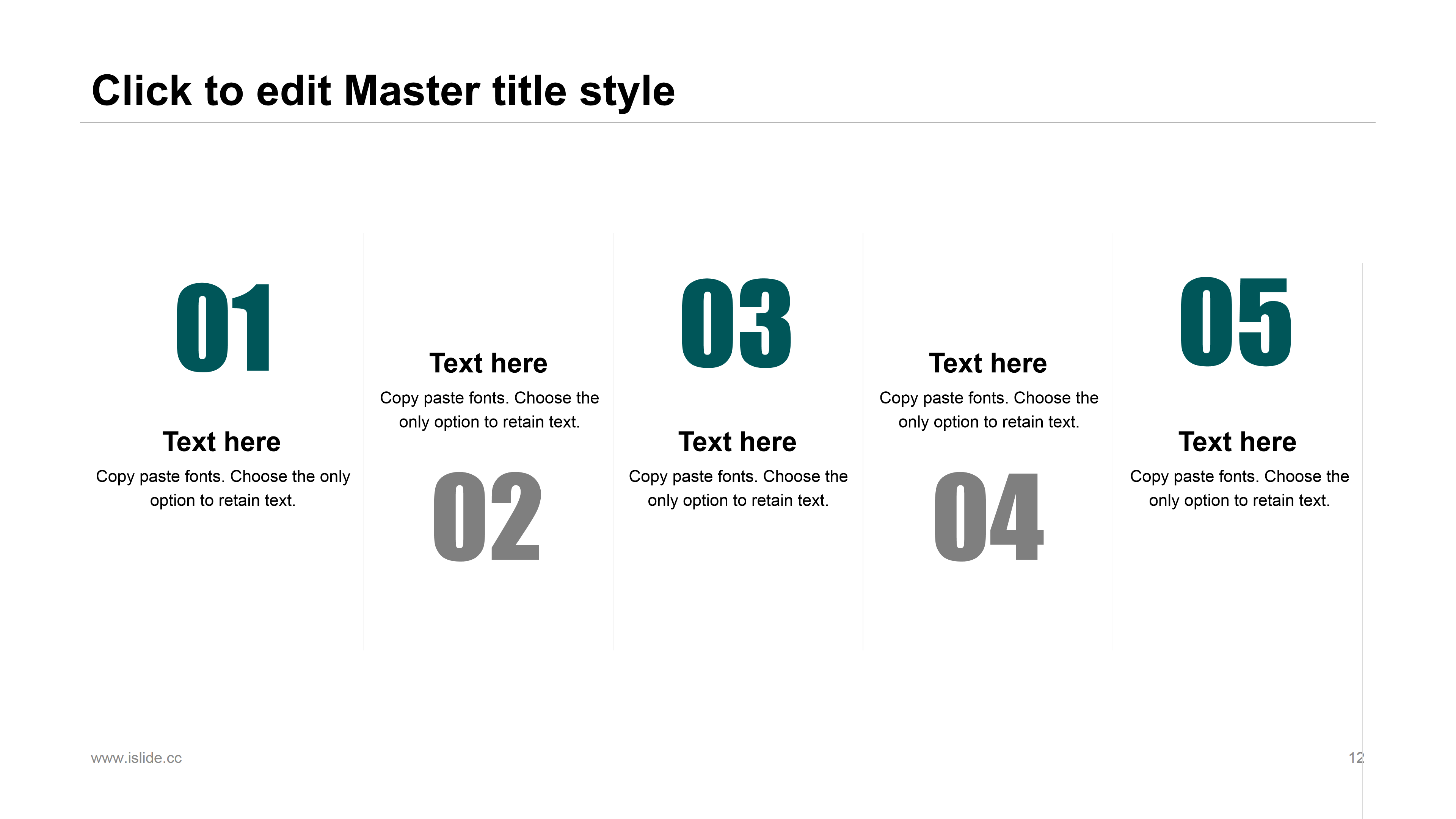 Click to edit Master title style

01

Text here

Copy paste fonts. Choose the only option to retain text.

Text here

Copy paste fonts. Choose the only option to retain text.

02

03

Text here

Copy paste fonts. Choose the only option to retain text.

Text here

Copy paste fonts. Choose the only option to retain text.

04

05

Text here

Copy paste fonts. Choose the only option to retain text.

www.islide.cc

12