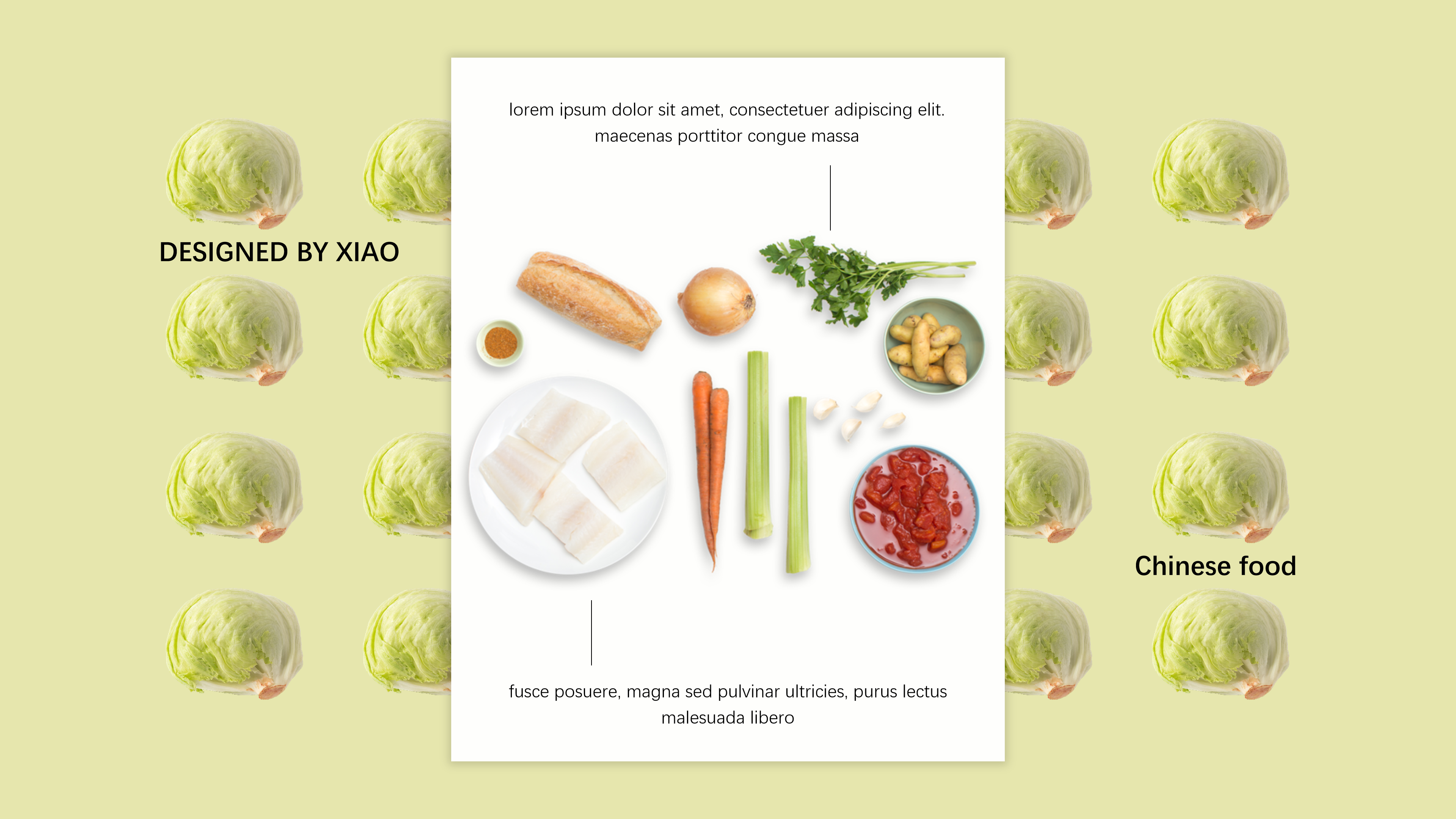 DESIGNED BY XIAO

lorem ipsum dolor sit amet, consectetuer adipiscing elit. maecenas porttitor congue massa

fusce posuere, magna sed pulvinar ultricies, purus lectus malesuada libero

Chinese food