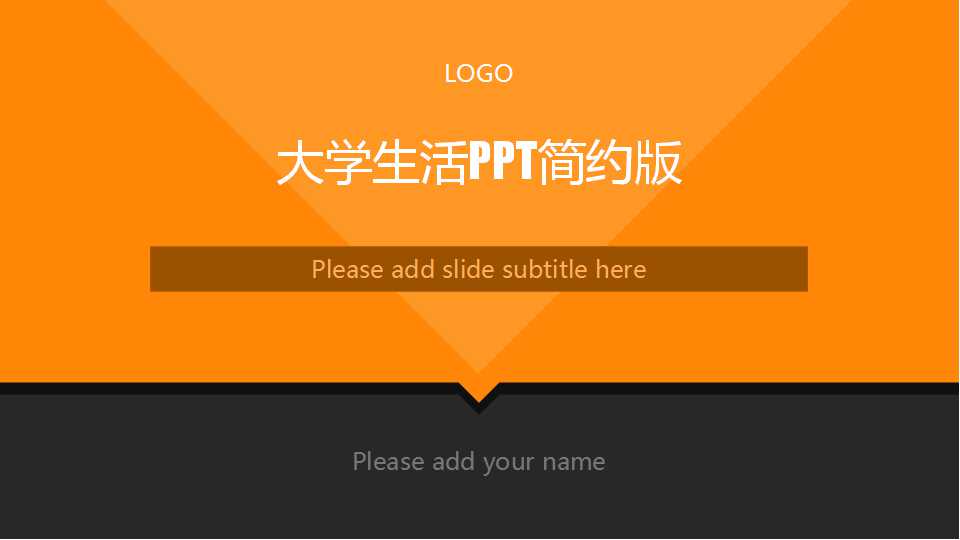 LOGO

大学生活PPT简约版

Please add slide subtitle here

Please add your name