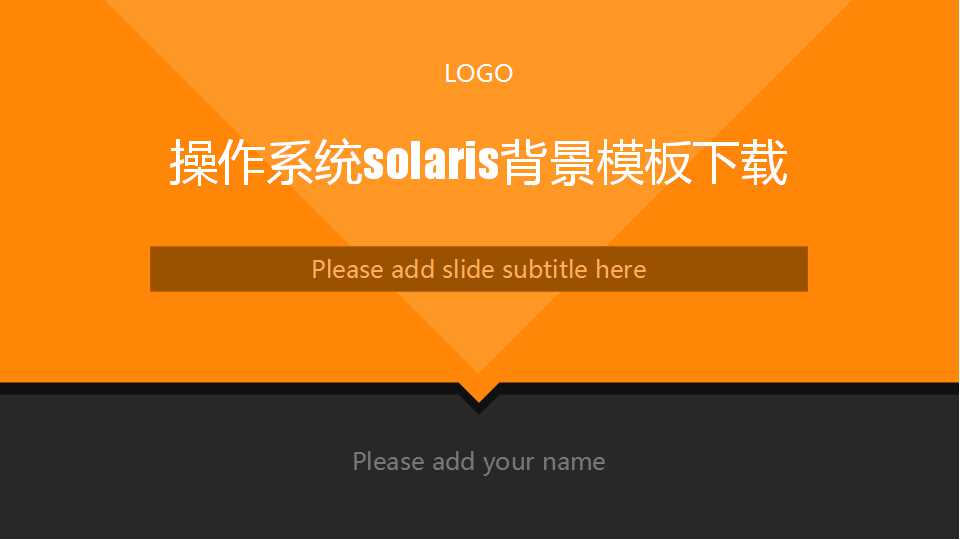 LOGO

操作系统solaris背景模板下载

Please add slide subtitle here

Please add your name