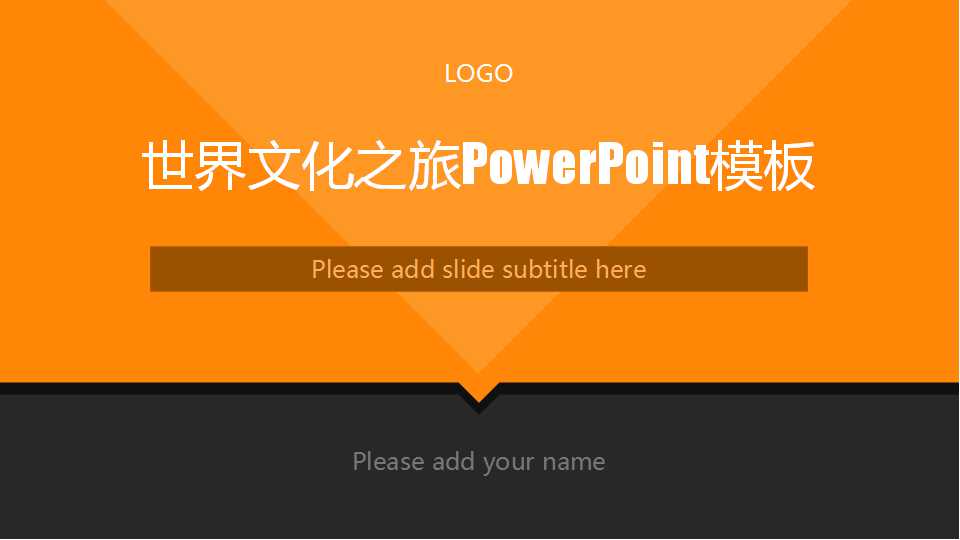 LOGO

世界文化之旅PowerPoint模板

Please add slide subtitle here

Please add your name