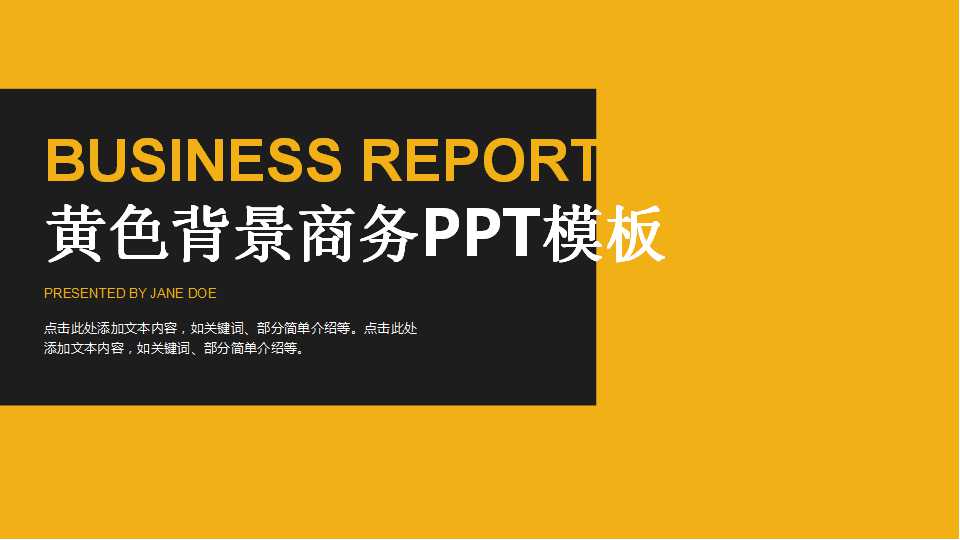 BUSINESS REPORT
黄色背景商务PPT模板

PRESENTED BY JANE DOE

点击此处添加文本内容，如关键词、部分简单介绍等。点击此处添加文本内容，如关键词、部分简单介绍等。