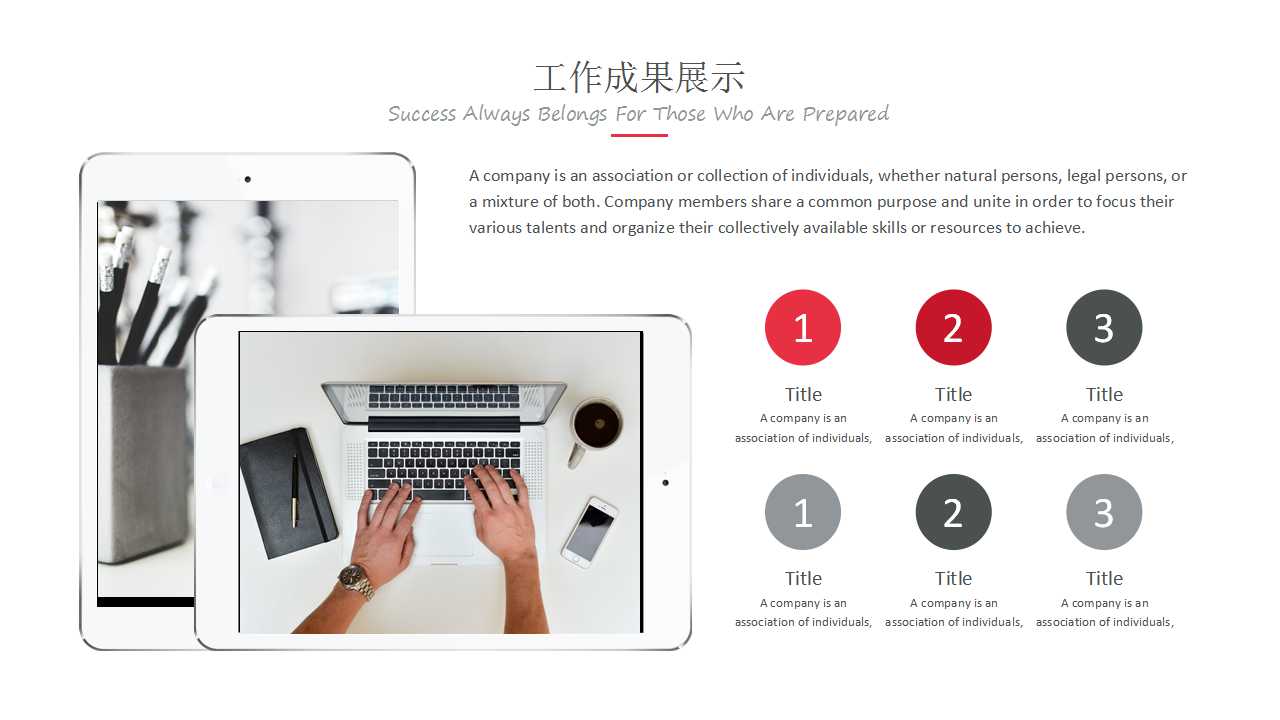 工作成果展示

Success Always Belongs For Those Who Are Prepared

A company is an association or collection of individuals, whether natural persons, legal persons, or a mixture of both. Company members share a common purpose and unite in order to focus their various talents and organize their collectively available skills or resources to achieve.

1

Title

A company is an association of individuals,

2

Title

A company is an association of individuals,

3

Title

A company is an association of individuals,

1

Title

A company is an association of individuals,

2

Title

A company is an association of individuals,

3

Title

A company is an association of individuals,