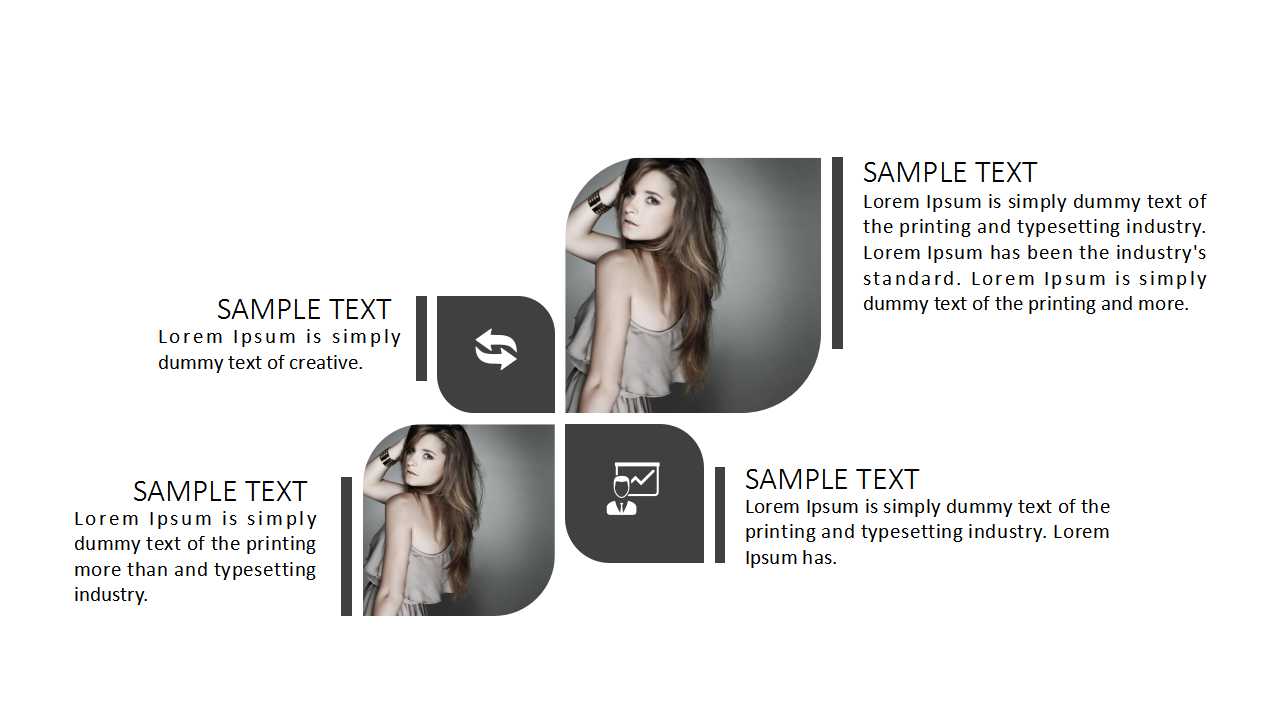 SAMPLE TEXT
Lorem Ipsum is simply dummy text of the printing and typesetting industry. Lorem Ipsum has been the industry's standard. Lorem Ipsum is simply dummy text of the printing and more.

SAMPLE TEXT
Lorem Ipsum is simply dummy text of creative.

SAMPLE TEXT
Lorem Ipsum is simply dummy text of the printing more than and typesetting industry.

SAMPLE TEXT
Lorem Ipsum is simply dummy text of the printing and typesetting industry. Lorem Ipsum has.