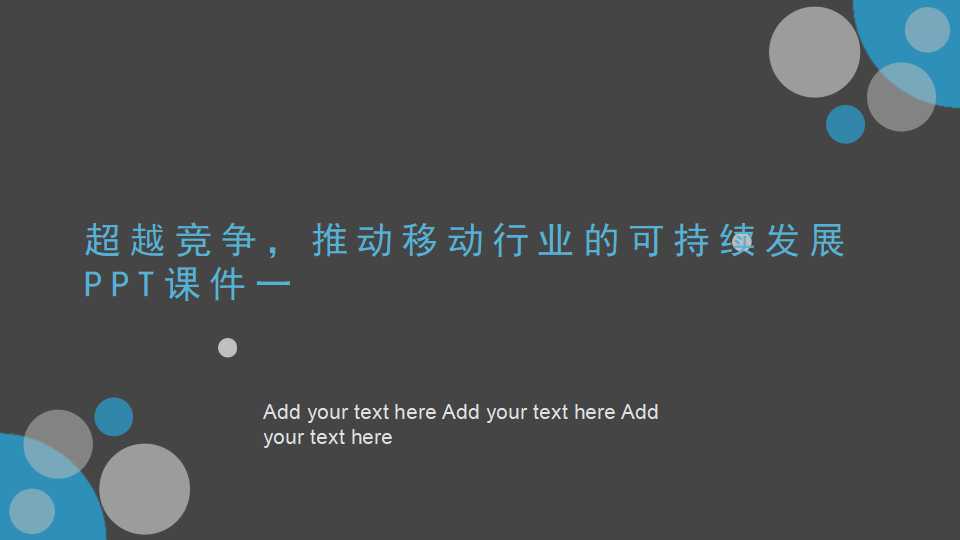 超越竞争，推动移动行业的可持续发展PPT课件一

Add your text here Add your text here Add your text here