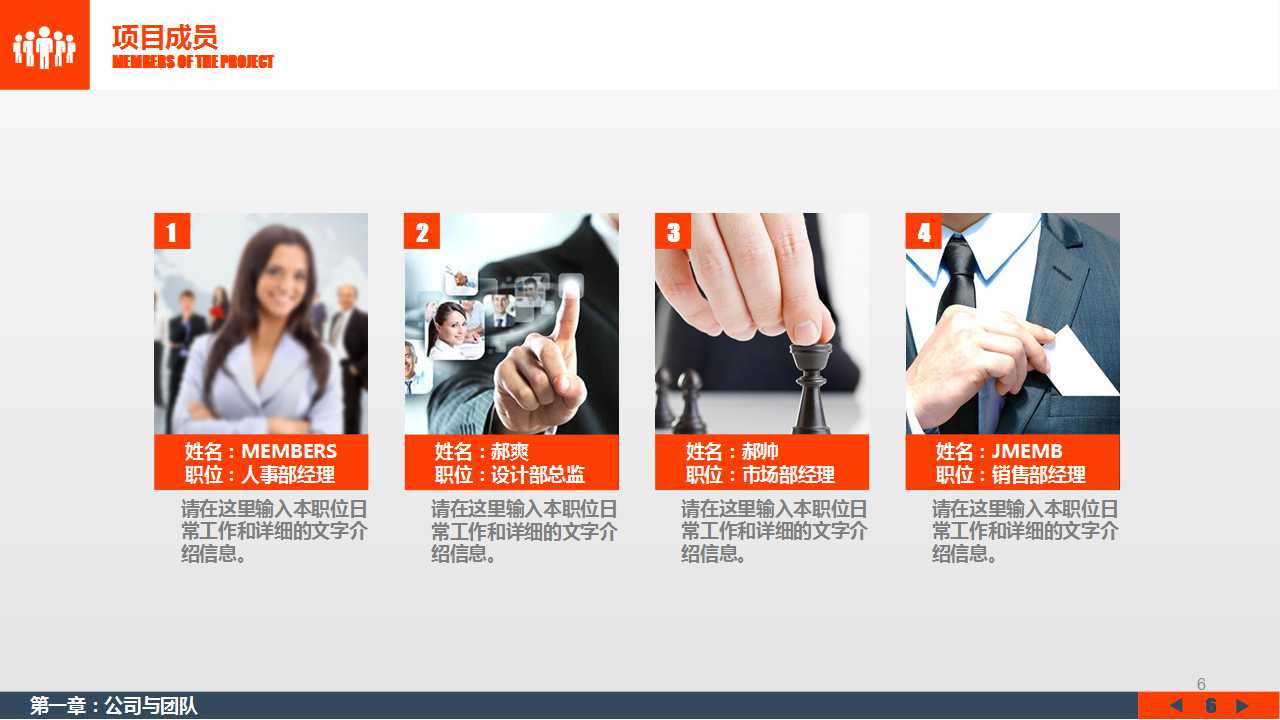 项目成员
MEMBERS OF THE PROJECT

1
姓名：MEMBERS
职位：人事部经理
请在这里输入本职位日常工作和详细的文字介绍信息。

2
姓名：郝爽
职位：设计部总监
请在这里输入本职位日常工作和详细的文字介绍信息。

3
姓名：郝帅
职位：市场部经理
请在这里输入本职位日常工作和详细的文字介绍信息。

4
姓名：JMEMB
职位：销售部经理
请在这里输入本职位日常工作和详细的文字介绍信息。

6

第一章：公司与团队

6