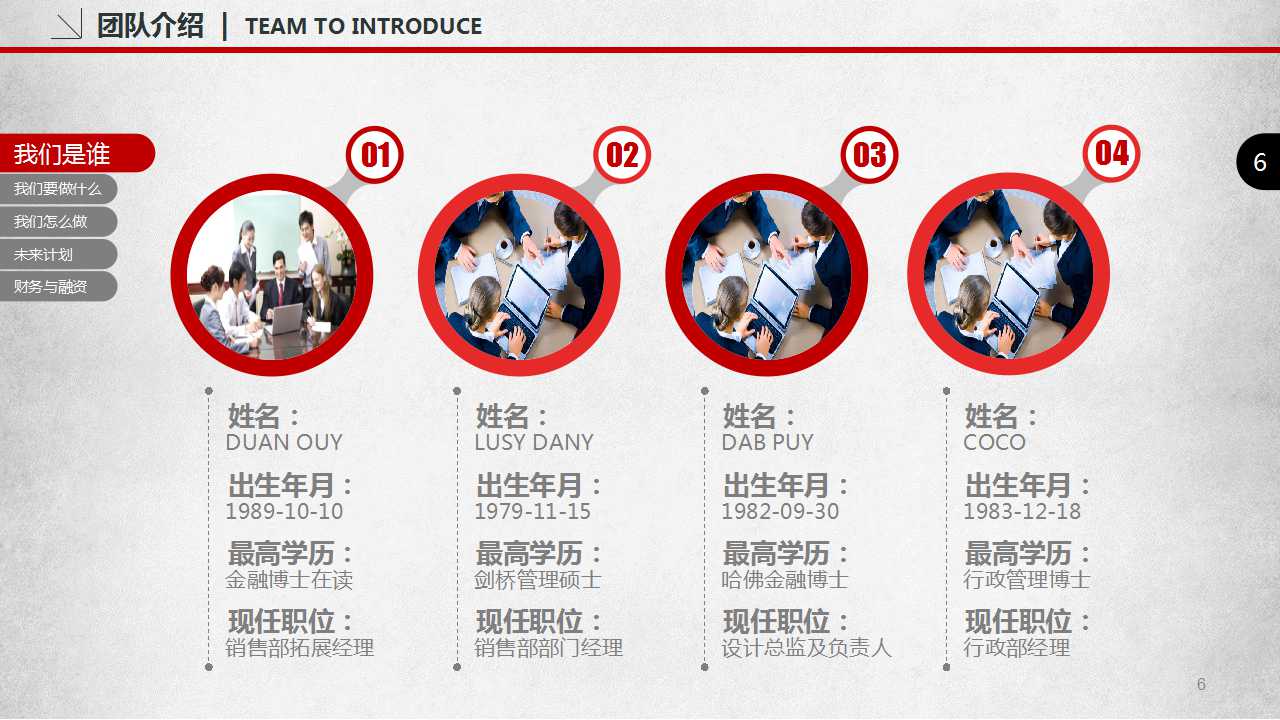 团队介绍 | TEAM TO INTRODUCE

我们是谁
我们要做什么
我们怎么做
未来计划
财务与融资

6

01

姓名：
DUAN OUY
出生年月：
1989-10-10
最高学历：
金融博士在读
现任职位：
销售部拓展经理

02

姓名：
LUSY DANY
出生年月：
1979-11-15
最高学历：
剑桥管理硕士
现任职位：
销售部部门经理

03

姓名：
DAB PUY
出生年月：
1982-09-30
最高学历：
哈佛金融博士
现任职位：
设计总监及负责人

04

姓名：
COCO
出生年月：
1983-12-18
最高学历：
行政管理博士
现任职位：
行政部经理

6