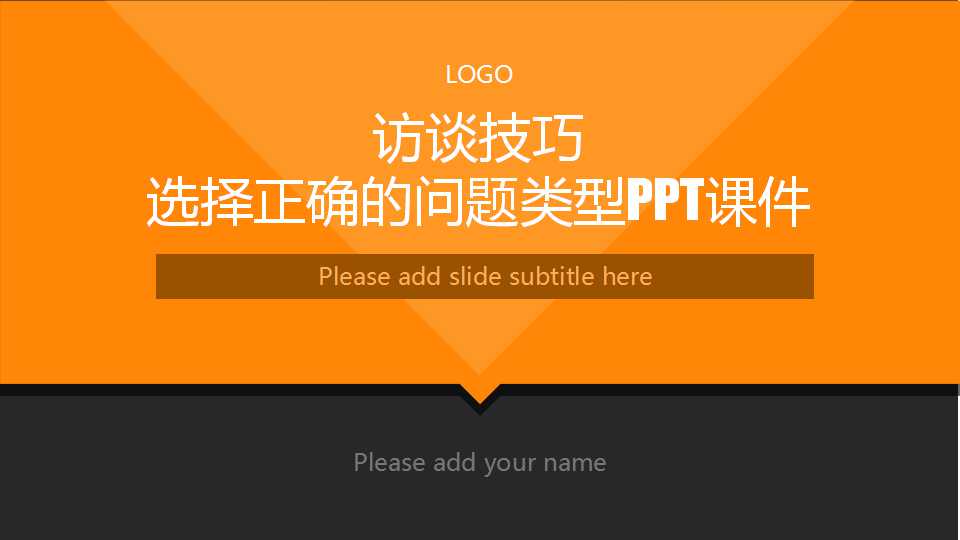 LOGO

访谈技巧
选择正确的问题类型PPT课件

Please add slide subtitle here

Please add your name