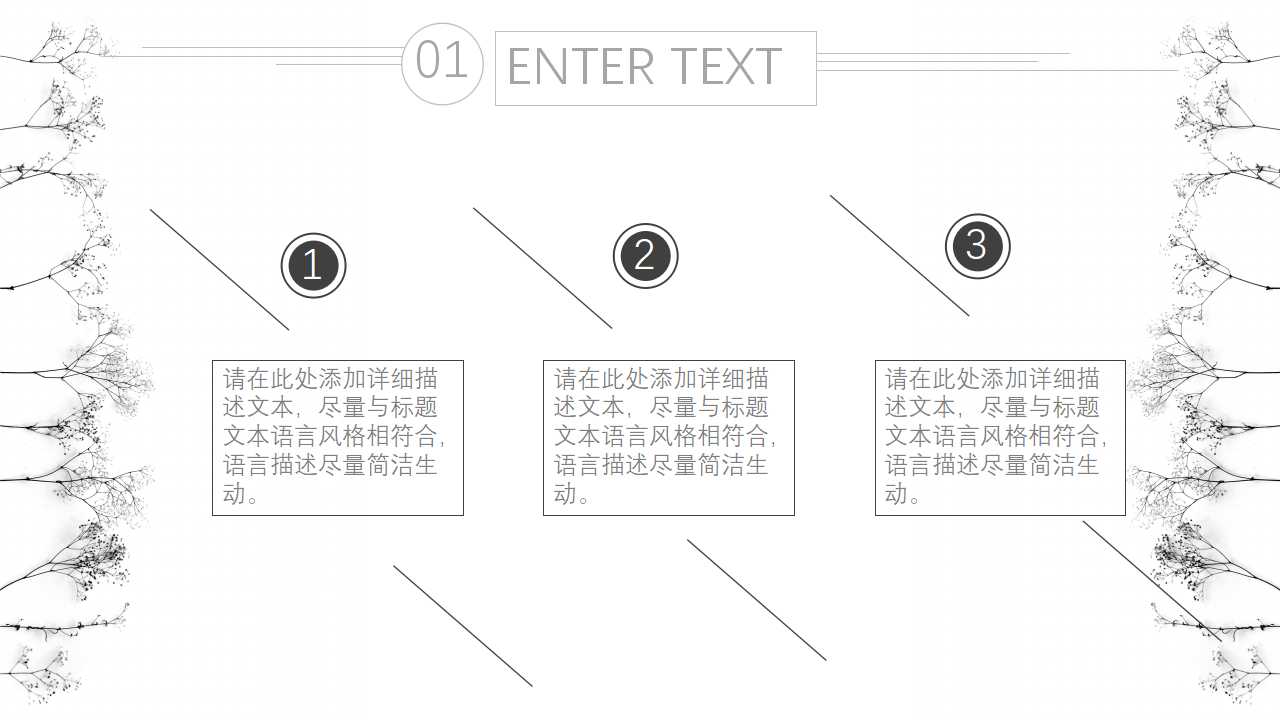 01

ENTER TEXT

1

请在此处添加详细描述文本，尽量与标题文本语言风格相符合，语言描述尽量简洁生动。

2

请在此处添加详细描述文本，尽量与标题文本语言风格相符合，语言描述尽量简洁生动。

3

请在此处添加详细描述文本，尽量与标题文本语言风格相符合，语言描述尽量简洁生动。