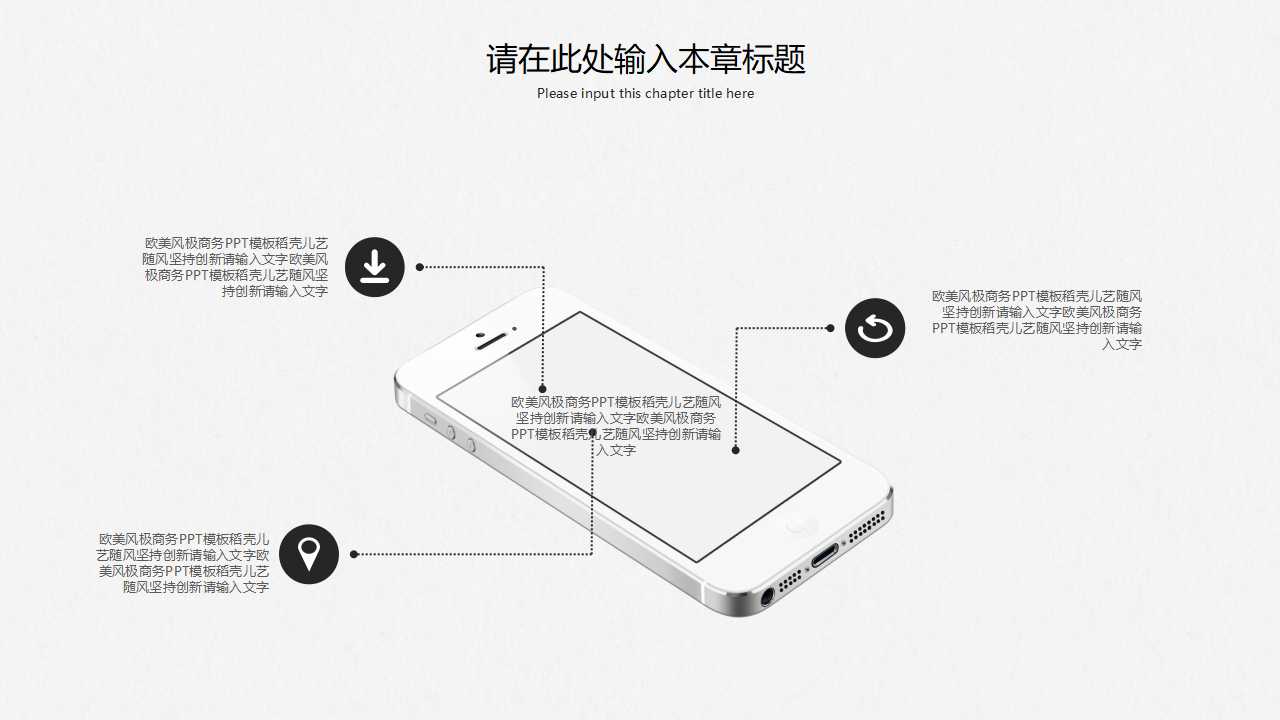 请在此处输入本章标题

Please input this chapter title here

欧美风极商务PPT模板稻壳儿艺随风坚持创新请输入文字欧美风极商务PPT模板稻壳儿艺随风坚持创新请输入文字

欧美风极商务PPT模板稻壳儿艺随风坚持创新请输入文字欧美风极商务PPT模板稻壳儿艺随风坚持创新请输入文字

欧美风极商务PPT模板稻壳儿艺随风坚持创新请输入文字欧美风极商务PPT模板稻壳儿艺随风坚持创新请输入文字

欧美风极商务PPT模板稻壳儿艺随风坚持创新请输入文字欧美风极商务PPT模板稻壳儿艺随风坚持创新请输入文字