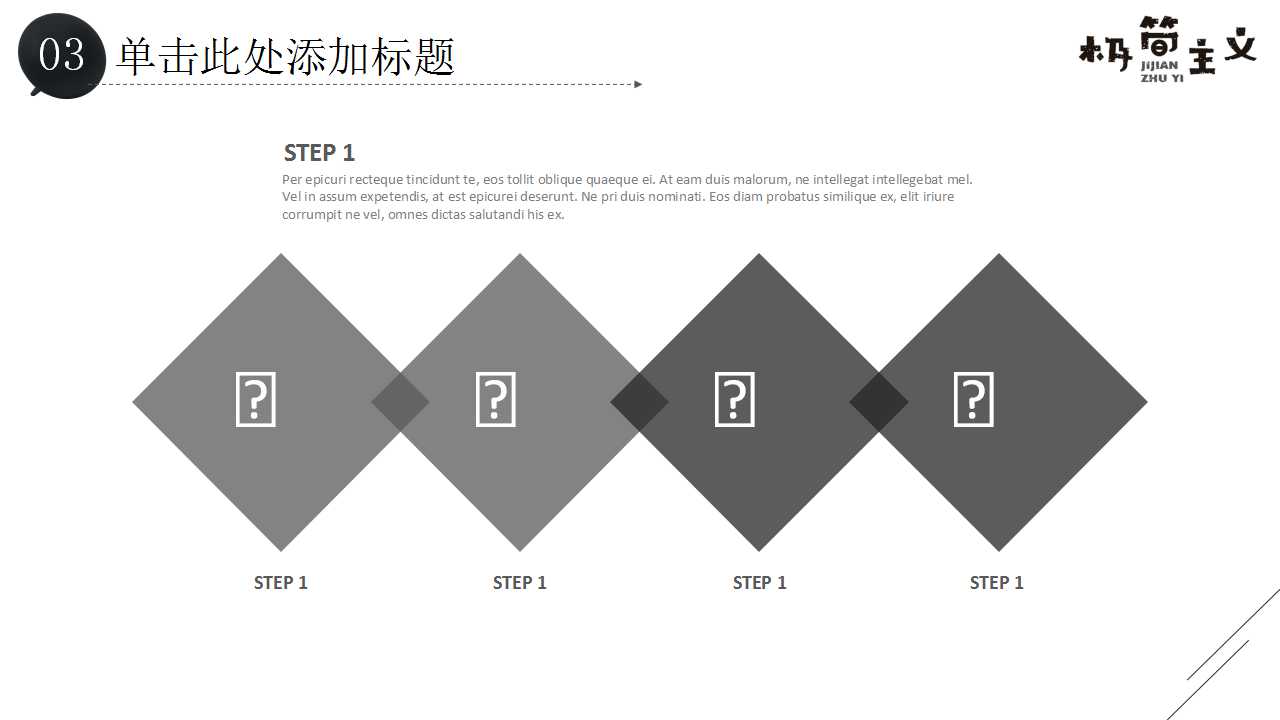 03 单击此处添加标题

极简主义
JIJIAN
ZHU YI

STEP 1

Per epicuri recteque tincidunt te, eos tollit oblique quaeque ei. At eam duis malorum, ne intellegat intellegebat mel. Vel in assum expetendis, at est epicurei deserunt. Ne pri duis nominati. Eos diam probatus similique ex, elit iriure corrumpit ne vel, omnes dictas salutandi his ex.

STEP 1

STEP 1

STEP 1

STEP 1