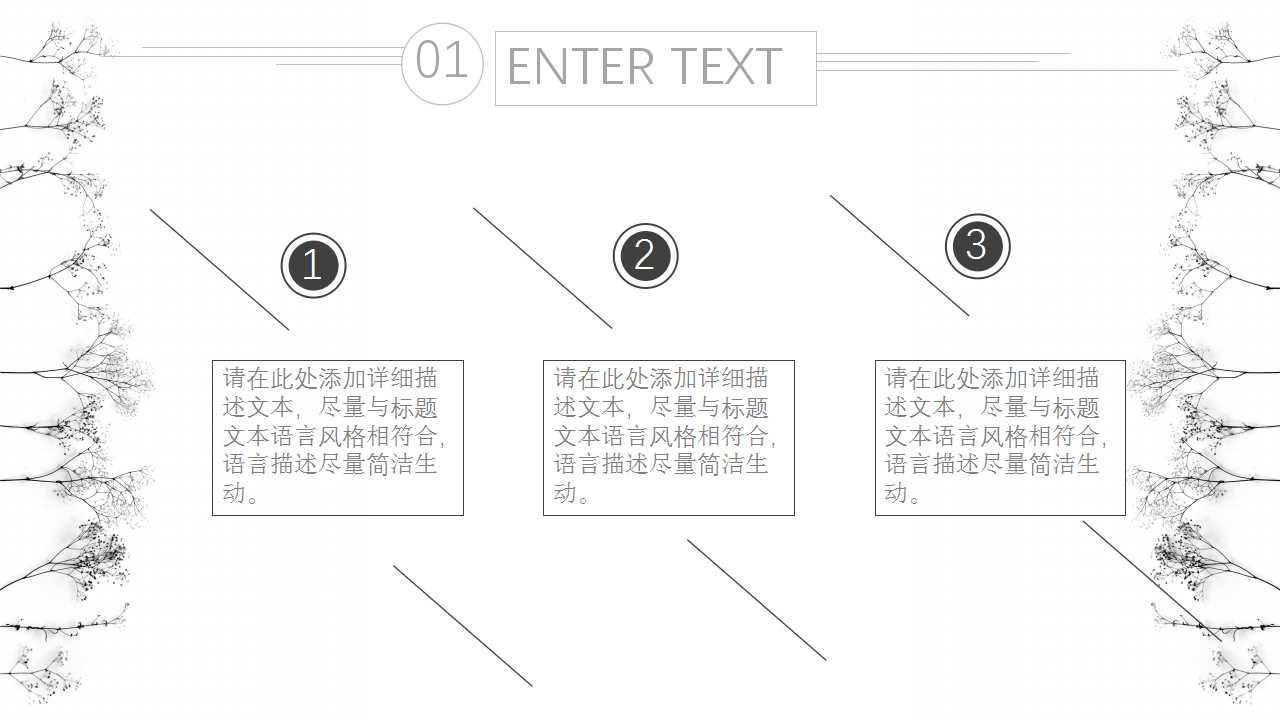 01

ENTER TEXT

1

请在此处添加详细描述文本，尽量与标题文本语言风格相符合，语言描述尽量简洁生动。

2

请在此处添加详细描述文本，尽量与标题文本语言风格相符合，语言描述尽量简洁生动。

3

请在此处添加详细描述文本，尽量与标题文本语言风格相符合，语言描述尽量简洁生动。