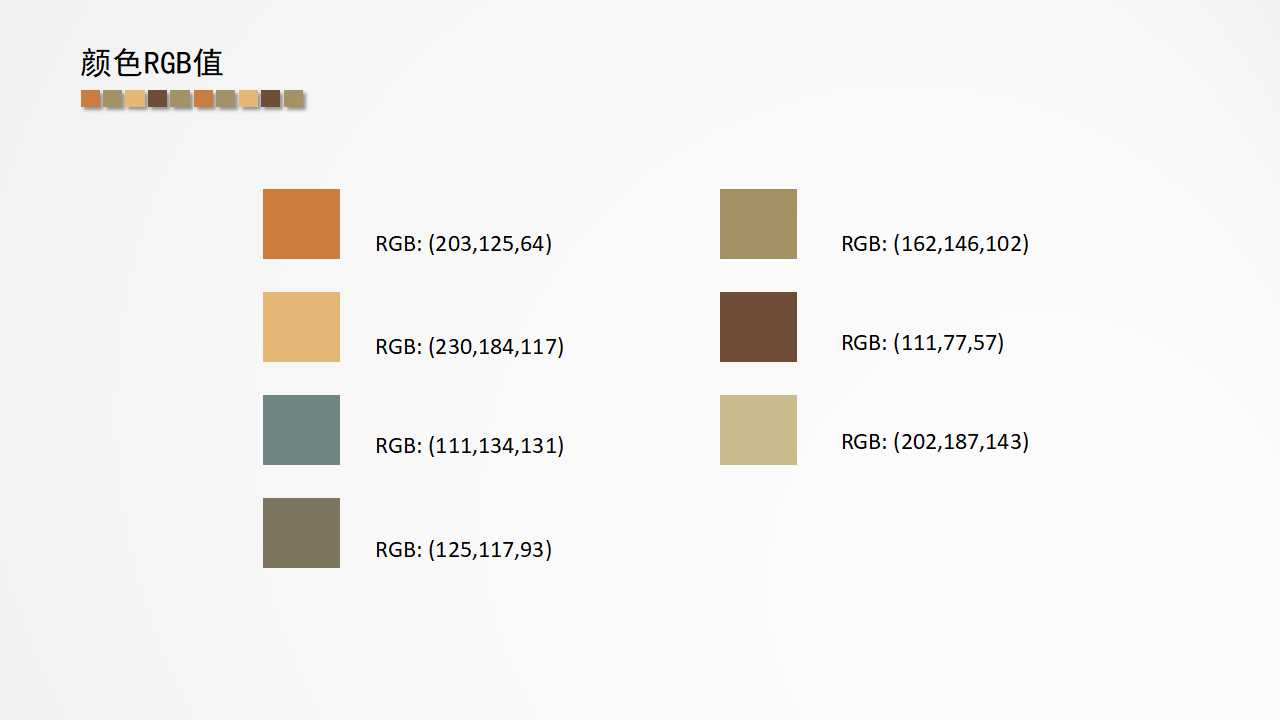 颜色RGB值

RGB: (203,125,64)

RGB: (230,184,117)

RGB: (111,134,131)

RGB: (125,117,93)

RGB: (162,146,102)

RGB: (111,77,57)

RGB: (202,187,143)