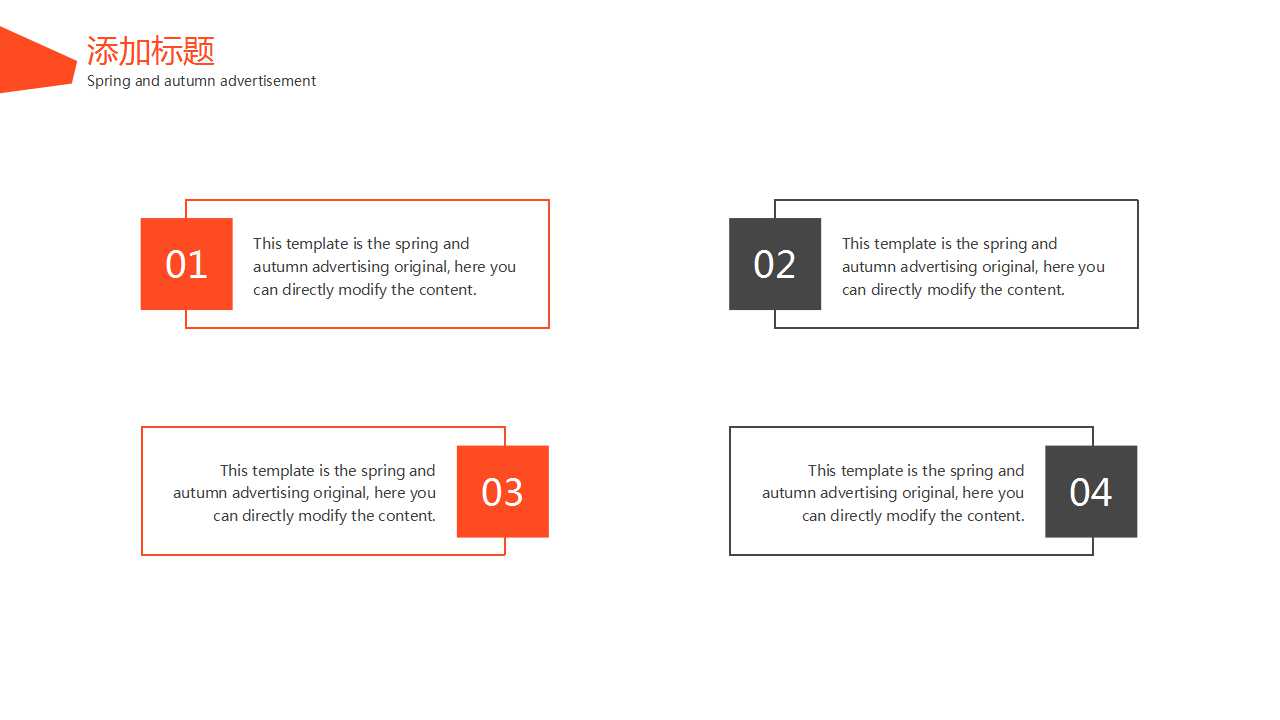 添加标题
Spring and autumn advertisement

01
This template is the spring and autumn advertising original, here you can directly modify the content.

02
This template is the spring and autumn advertising original, here you can directly modify the content.

This template is the spring and autumn advertising original, here you can directly modify the content.
03

This template is the spring and autumn advertising original, here you can directly modify the content.
04