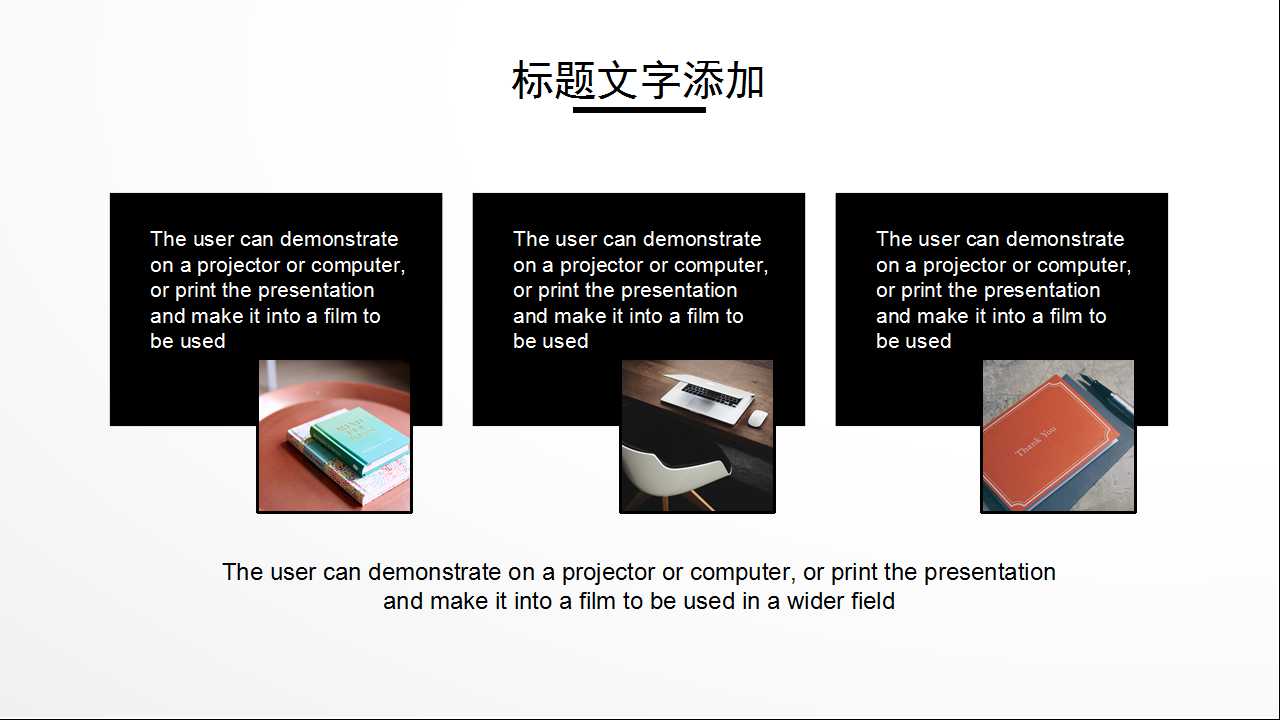 标题文字添加

The user can demonstrate on a projector or computer, or print the presentation and make it into a film to be used

The user can demonstrate on a projector or computer, or print the presentation and make it into a film to be used

The user can demonstrate on a projector or computer, or print the presentation and make it into a film to be used

Thank You

The user can demonstrate on a projector or computer, or print the presentation and make it into a film to be used in a wider field