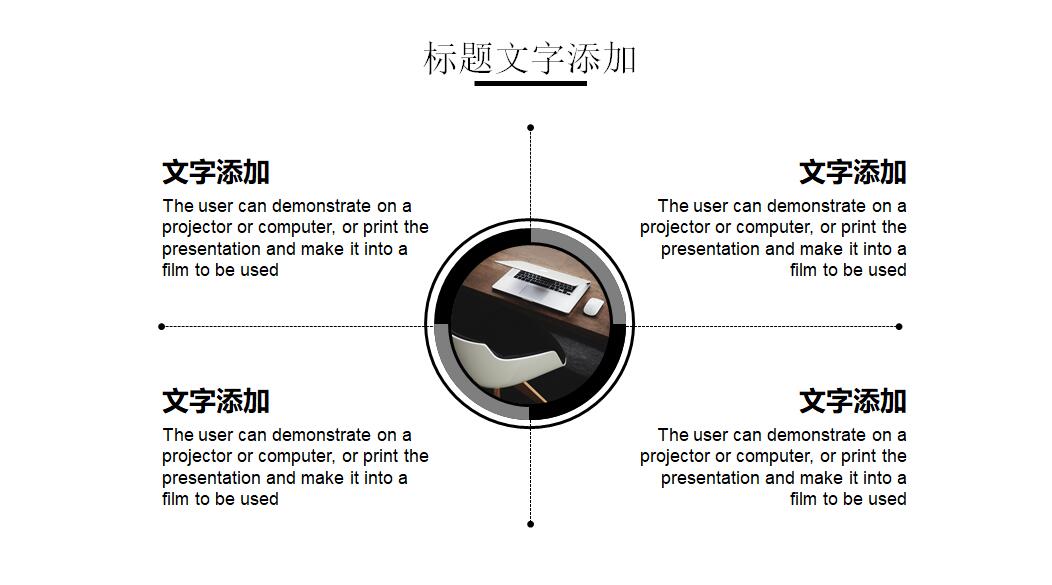 标题文字添加

文字添加

The user can demonstrate on a projector or computer, or print the presentation and make it into a film to be used

文字添加

The user can demonstrate on a projector or computer, or print the presentation and make it into a film to be used

文字添加

The user can demonstrate on a projector or computer, or print the presentation and make it into a film to be used

文字添加

The user can demonstrate on a projector or computer, or print the presentation and make it into a film to be used