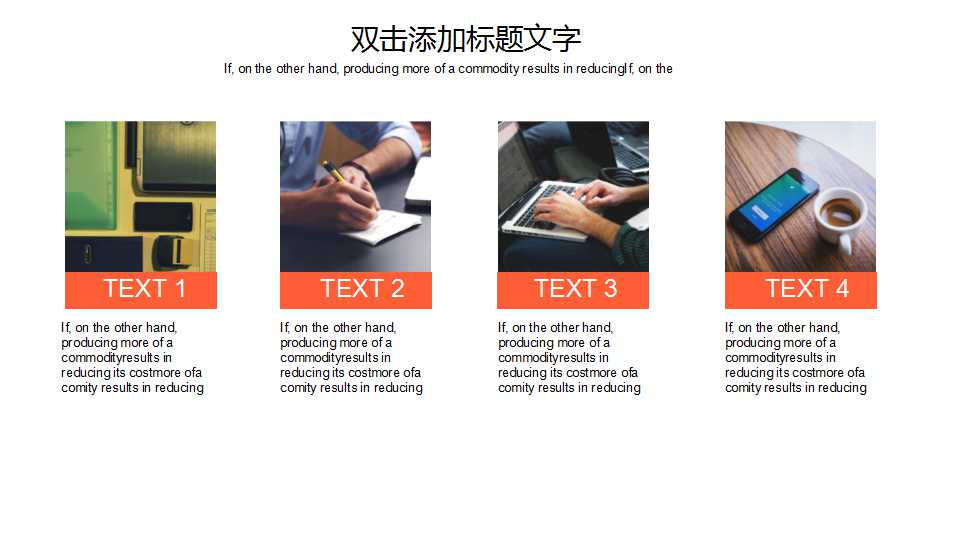 双击添加标题文字

If, on the other hand, producing more of a commodity results in reducingIf, on the

TEXT 1

If, on the other hand, producing more of a commodityresults in reducing its costmore ofa comity results in reducing

TEXT 2

If, on the other hand, producing more of a commodityresults in reducing its costmore ofa comity results in reducing

TEXT 3

If, on the other hand, producing more of a commodityresults in reducing its costmore ofa comity results in reducing

TEXT 4

If, on the other hand, producing more of a commodityresults in reducing its costmore ofa comity results in reducing