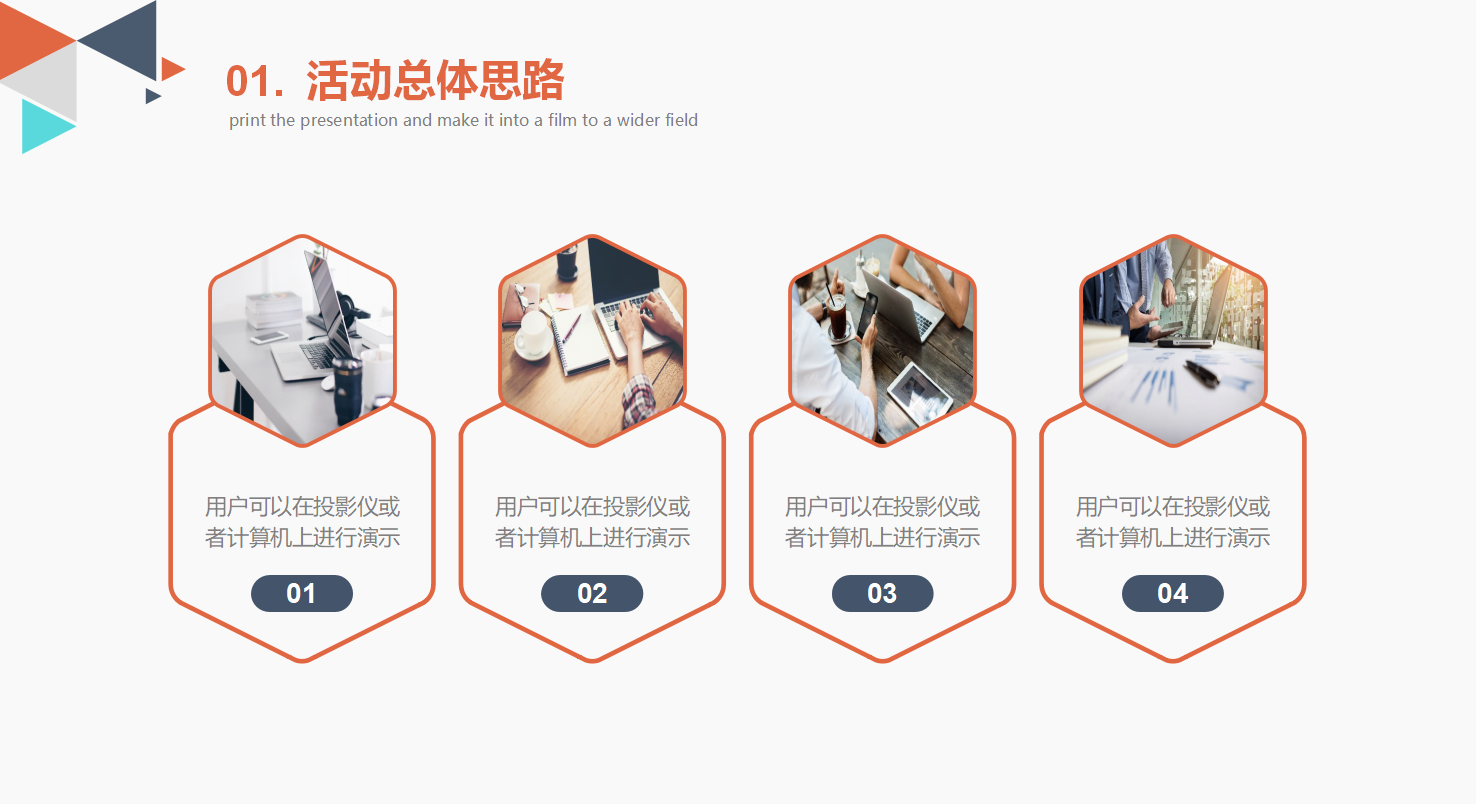 01. 活动总体思路

print the presentation and make it into a film to a wider field

用户可以在投影仪或者计算机上进行演示

01

用户可以在投影仪或者计算机上进行演示

02

用户可以在投影仪或者计算机上进行演示

03

用户可以在投影仪或者计算机上进行演示

04