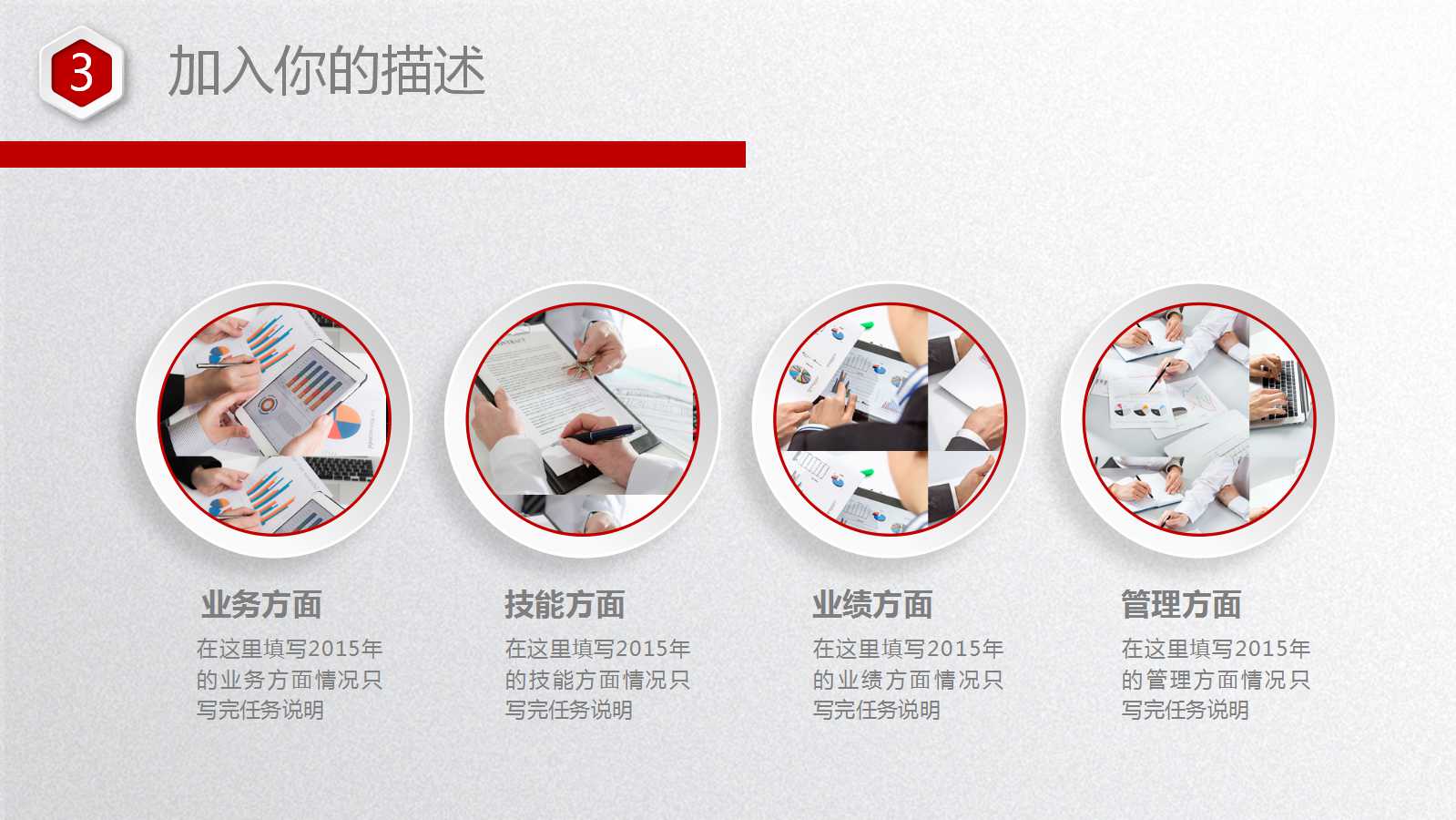 3

加入你的描述

业务方面

在这里填写2015年的业务方面情况只写完任务说明

技能方面

在这里填写2015年的技能方面情况只写完任务说明

业绩方面

在这里填写2015年的业绩方面情况只写完任务说明

管理方面

在这里填写2015年的管理方面情况只写完任务说明