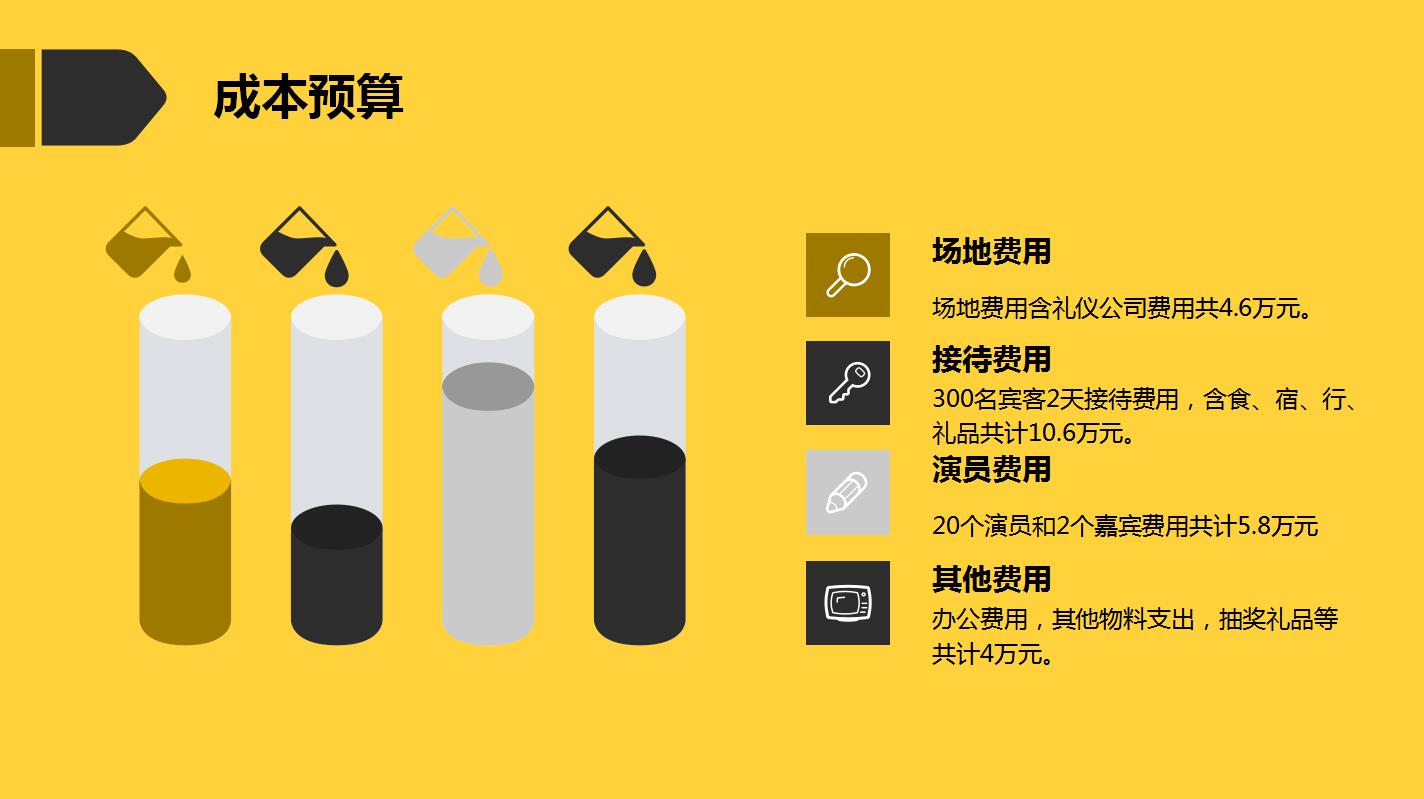 成本预算

场地费用

场地费用含礼仪公司费用共4.6万元。

接待费用

300名宾客2天接待费用，含食、宿、行、礼品共计10.6万元。

演员费用

20个演员和2个嘉宾费用共计5.8万元

其他费用

办公费用，其他物料支出，抽奖礼品等共计4万元。