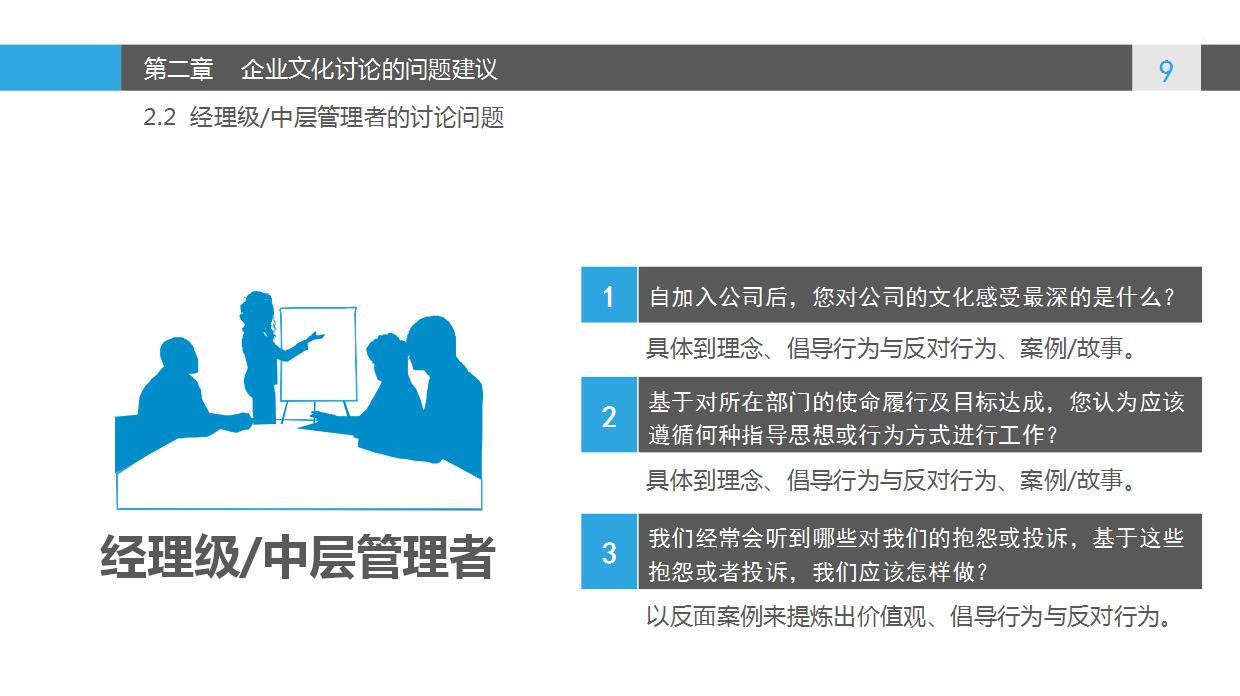 第二章　企业文化讨论的问题建议

9

2.2 经理级/中层管理者的讨论问题

经理级/中层管理者

1 自加入公司后，您对公司的文化感受最深的是什么？

具体到理念、倡导行为与反对行为、案例/故事。

2 基于对所在部门的使命履行及目标达成，您认为应该遵循何种指导思想或行为方式进行工作？

具体到理念、倡导行为与反对行为、案例/故事。

3 我们经常会听到哪些对我们的抱怨或投诉，基于这些抱怨或者投诉，我们应该怎样做？

以反面案例来提炼出价值观、倡导行为与反对行为。