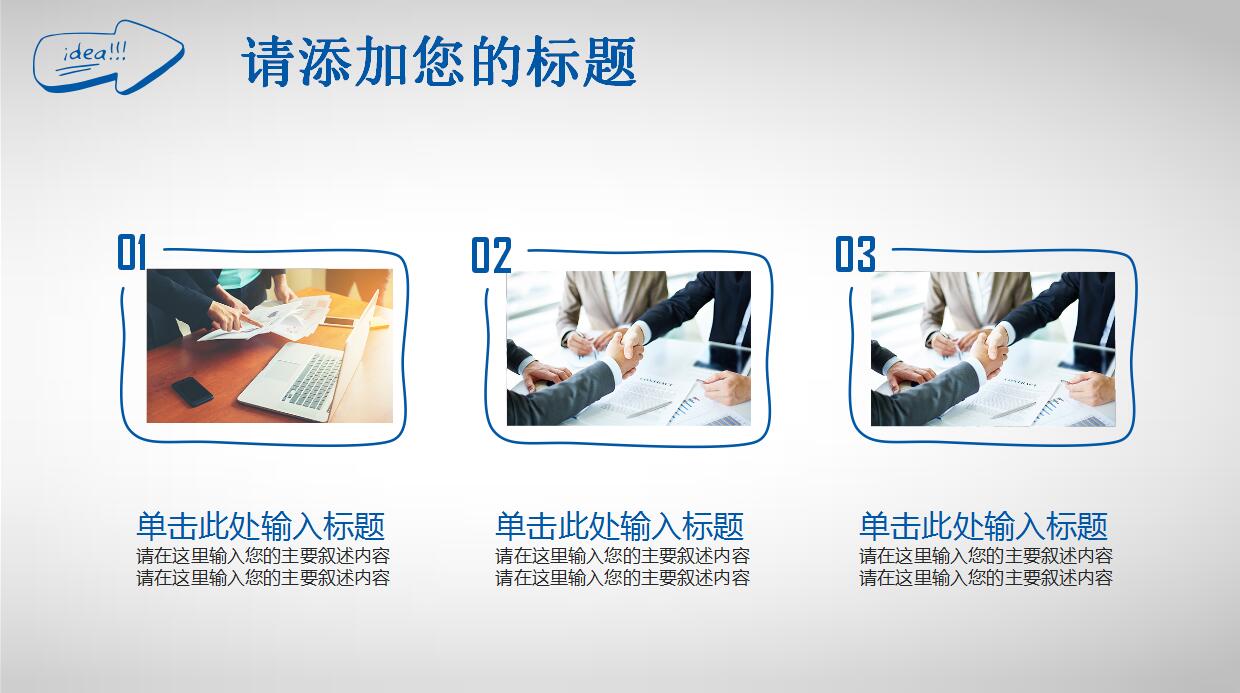 idea!!!

请添加您的标题

01

02

03

单击此处输入标题
请在这里输入您的主要叙述内容
请在这里输入您的主要叙述内容

单击此处输入标题
请在这里输入您的主要叙述内容
请在这里输入您的主要叙述内容

单击此处输入标题
请在这里输入您的主要叙述内容
请在这里输入您的主要叙述内容