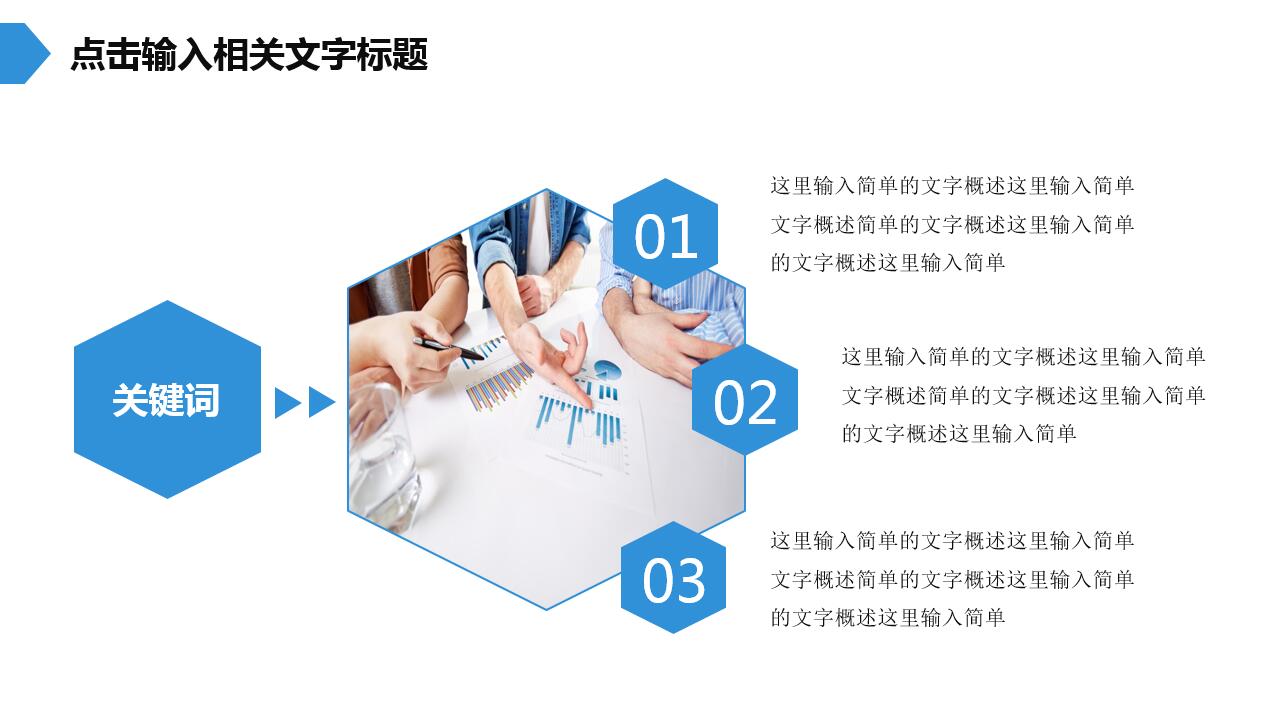 点击输入相关文字标题

关键词

01

这里输入简单的文字概述这里输入简单文字概述简单的文字概述这里输入简单的文字概述这里输入简单

02

这里输入简单的文字概述这里输入简单文字概述简单的文字概述这里输入简单的文字概述这里输入简单

03

这里输入简单的文字概述这里输入简单文字概述简单的文字概述这里输入简单的文字概述这里输入简单